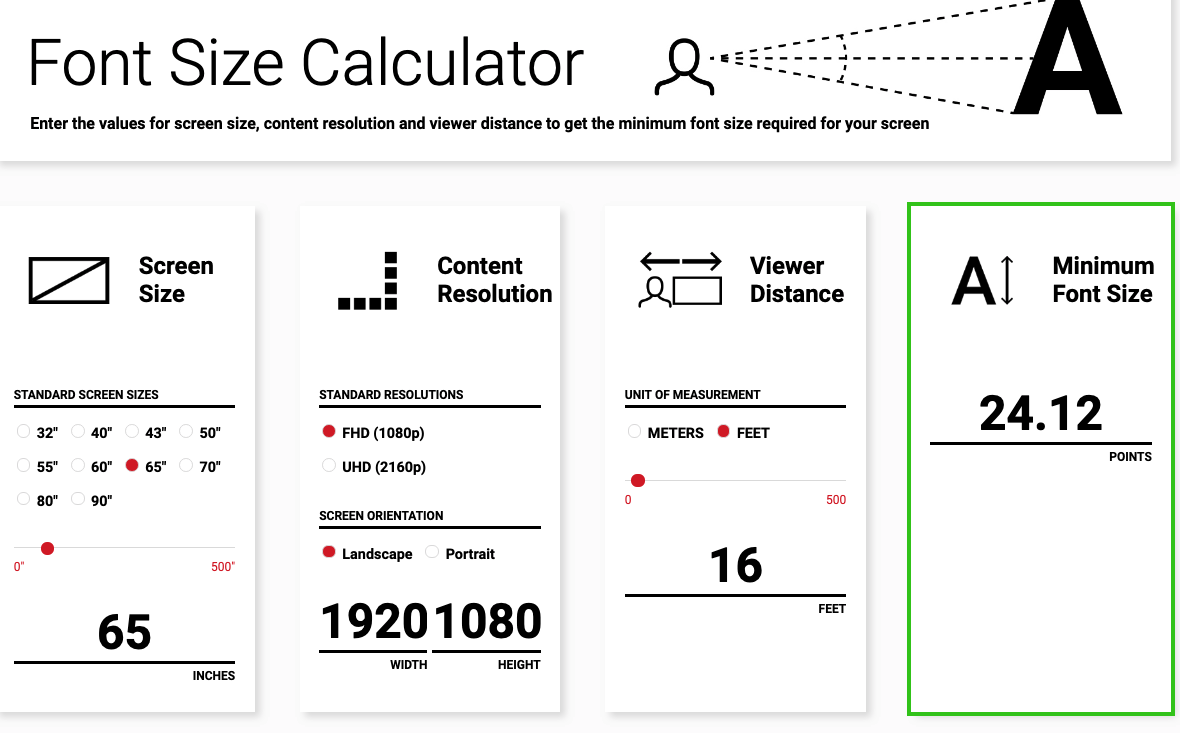 Font Size Calculator

A

Enter the values for screen size, content resolution and viewer distance to get the minimum font size required for your screen

Screen Size

STANDARD SCREEN SIZES

32" 40" 43" 50"
55" 60" 65" 70"
80" 90"

0" 500"

65

INCHES

Content Resolution

STANDARD RESOLUTIONS

FHD (1080p)
UHD (2160p)

SCREEN ORIENTATION

Landscape Portrait

1920 1080

WIDTH HEIGHT

Viewer Distance

UNIT OF MEASUREMENT

METERS FEET

0 500

16

FEET

A

Minimum Font Size

24.12

POINTS